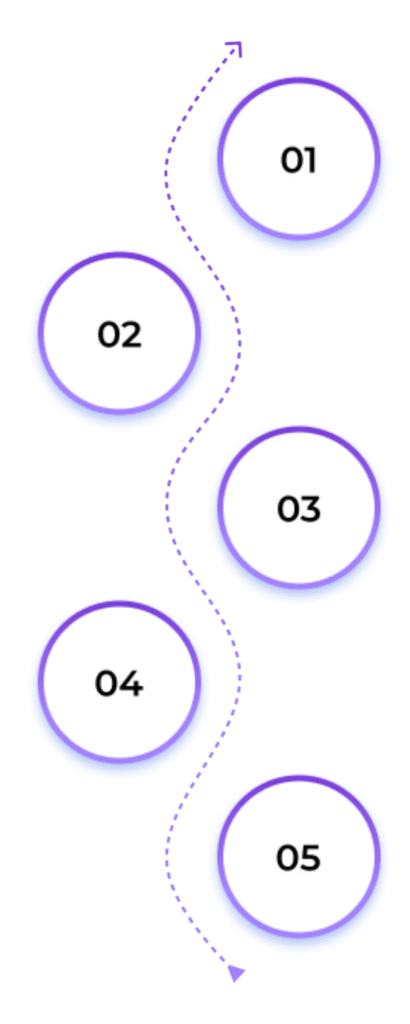 01

02

03

04

05